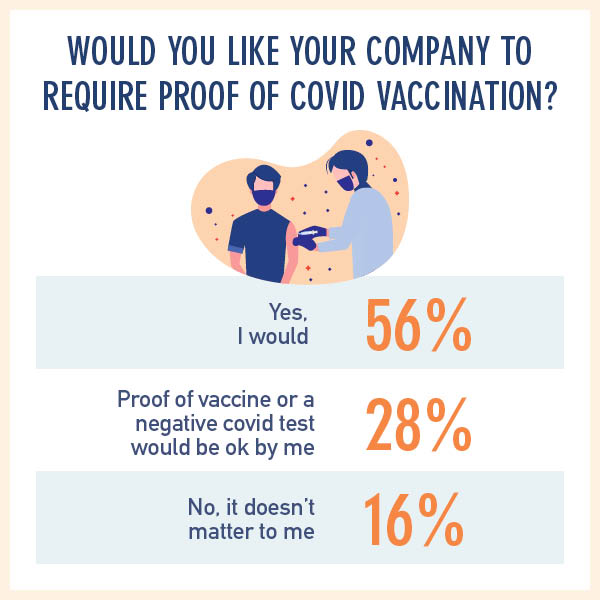 WOULD YOU LIKE YOUR COMPANY TO REQUIRE PROOF OF COVID VACCINATION?

Yes, I would 56%

Proof of vaccine or a negative covid test would be ok by me 28%

No, it doesn't matter to me 16%