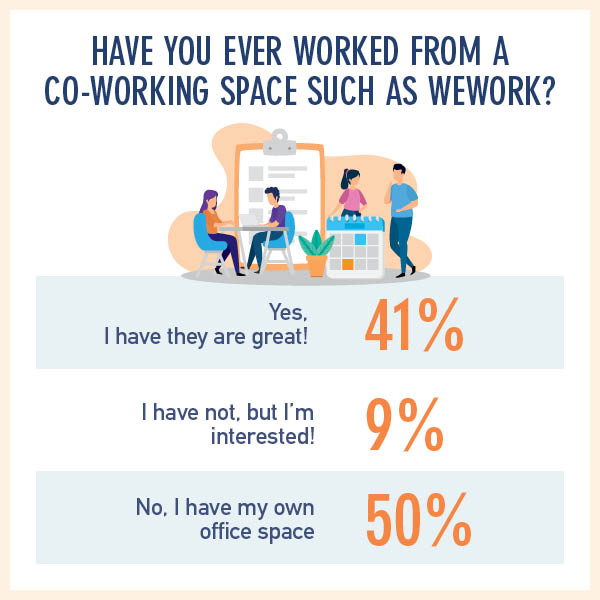 HAVE YOU EVER WORKED FROM A CO-WORKING SPACE SUCH AS WEWORK?

Yes, I have they are great! 41%

I have not, but I'm interested! 9%

No, I have my own office space 50%