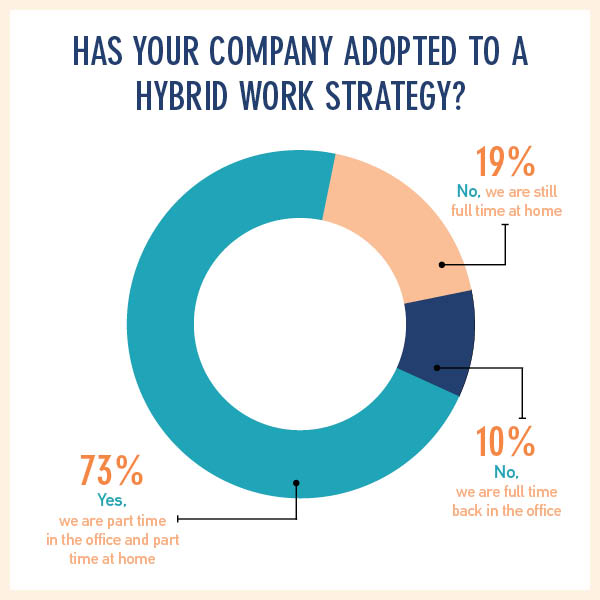 HAS YOUR COMPANY ADOPTED TO A HYBRID WORK STRATEGY?

19%
No, we are still full time at home

10%
No, we are full time back in the office

73%
Yes, we are part time in the office and part time at home