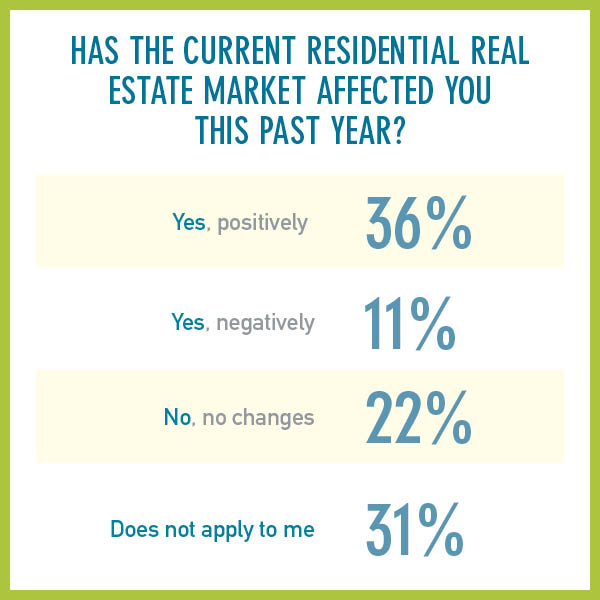 HAS THE CURRENT RESIDENTIAL REAL ESTATE MARKET AFFECTED YOU THIS PAST YEAR?

| | |
|---|---|
| Yes, positively | 36% |
| Yes, negatively | 11% |
| No, no changes | 22% |
| Does not apply to me | 31% |