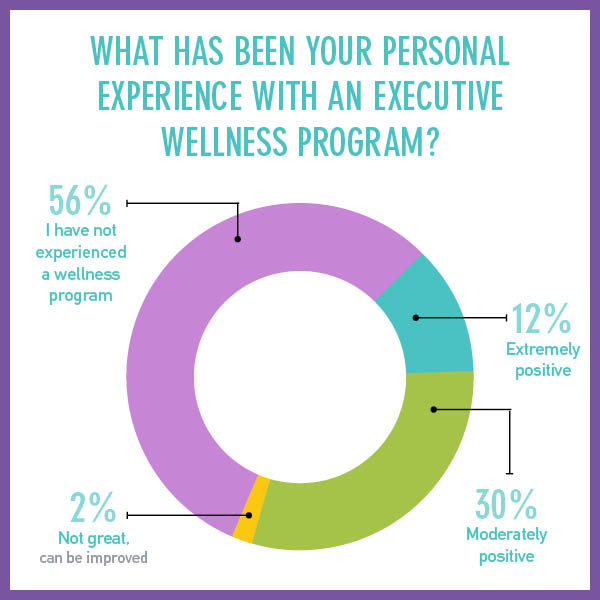 WHAT HAS BEEN YOUR PERSONAL EXPERIENCE WITH AN EXECUTIVE WELLNESS PROGRAM?

56%
I have not experienced a wellness program

12%
Extremely positive

30%
Moderately positive

2%
Not great, can be improved