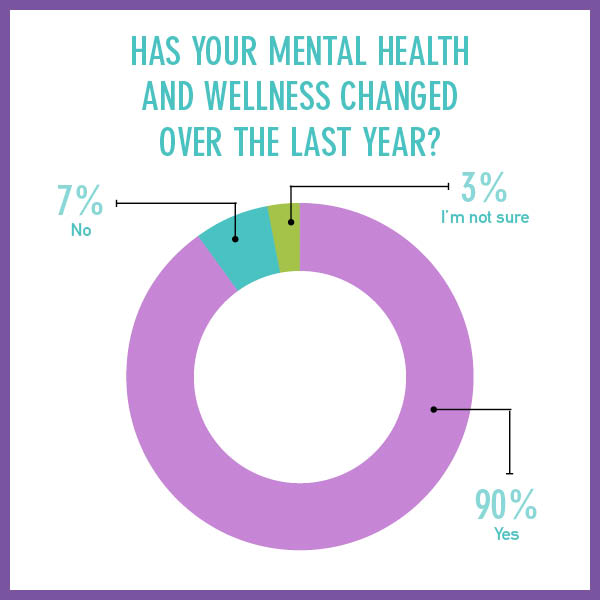 HAS YOUR MENTAL HEALTH AND WELLNESS CHANGED OVER THE LAST YEAR?

7%
No

3%
I'm not sure

90%
Yes