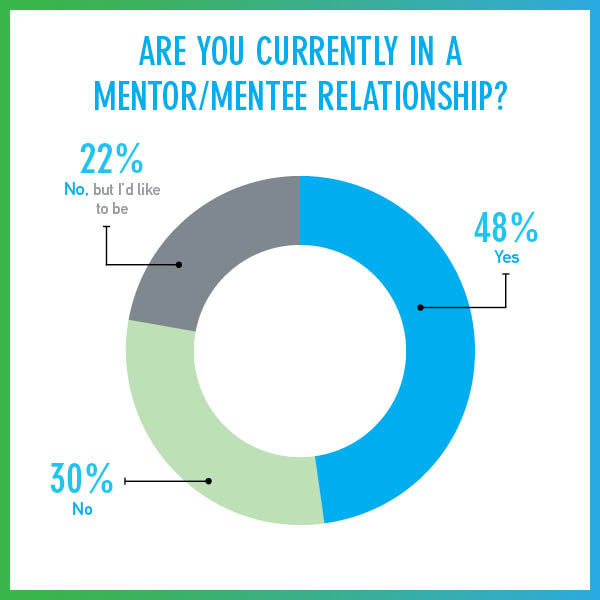 ARE YOU CURRENTLY IN A MENTOR/MENTEE RELATIONSHIP?

22%
No, but I'd like to be

48%
Yes

30%
No