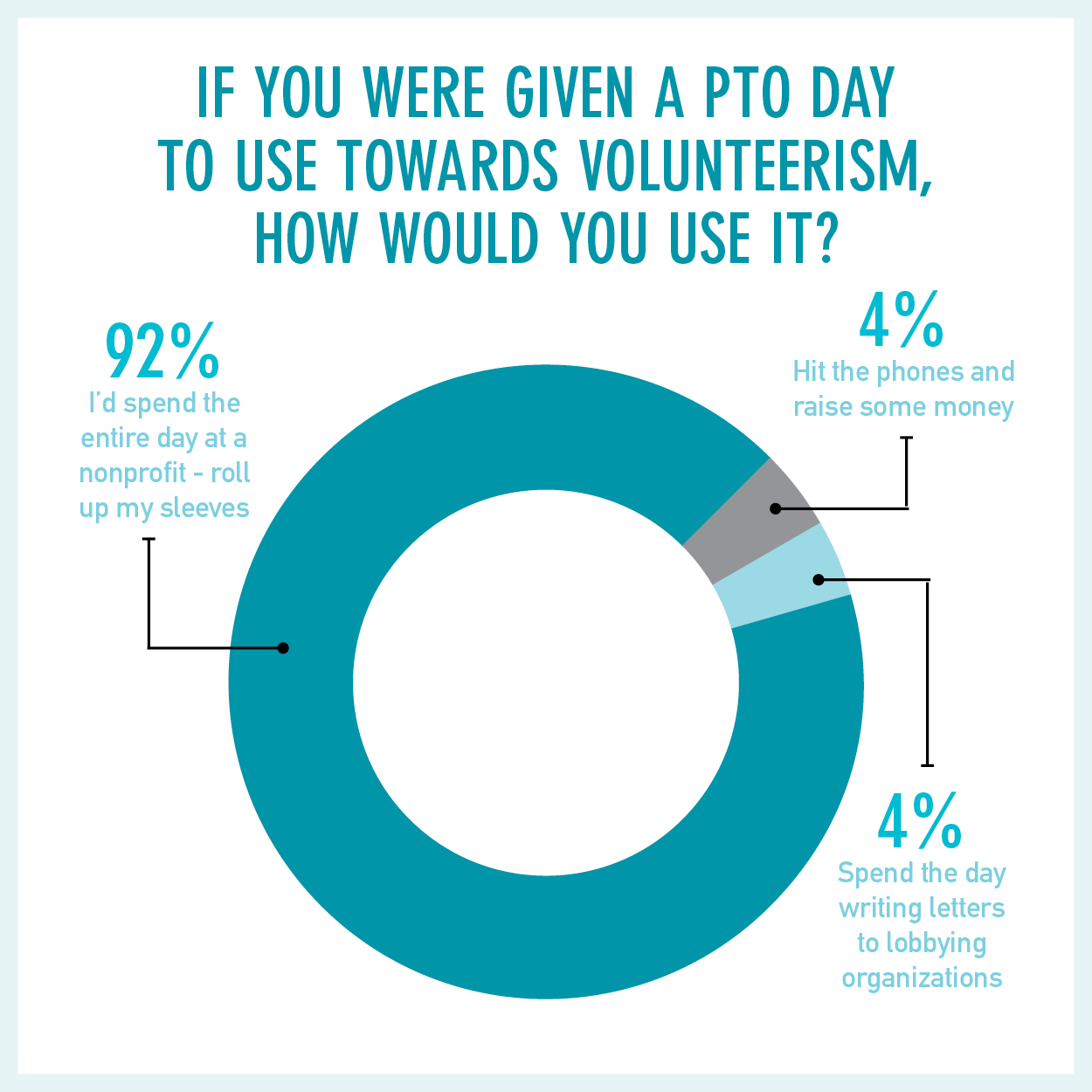 IF YOU WERE GIVEN A PTO DAY TO USE TOWARDS VOLUNTEERISM, HOW WOULD YOU USE IT?

92%
I'd spend the entire day at a nonprofit - roll up my sleeves

4%
Hit the phones and raise some money

4%
Spend the day writing letters to lobbying organizations