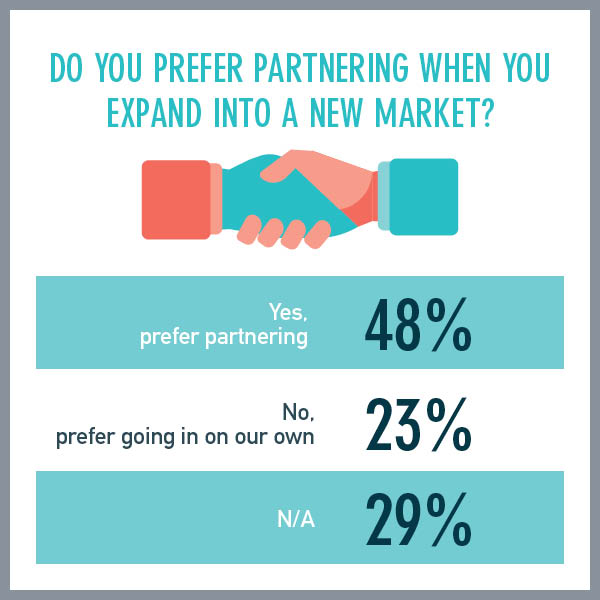 DO YOU PREFER PARTNERING WHEN YOU EXPAND INTO A NEW MARKET?

Yes, prefer partnering 48%

No, prefer going in on our own 23%

N/A 29%