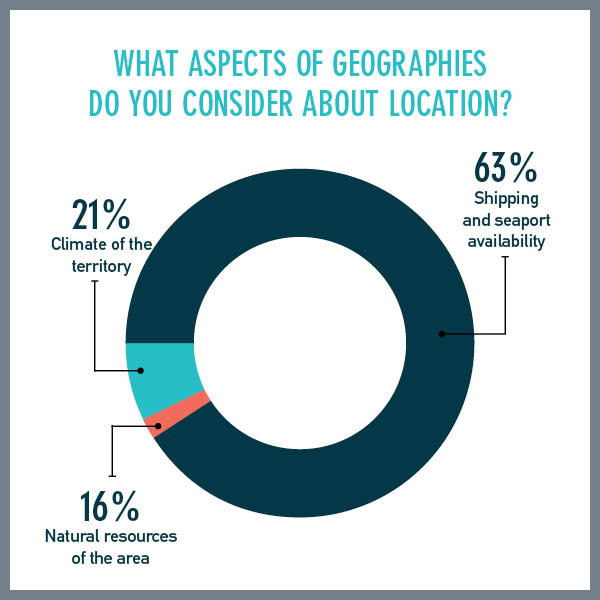 WHAT ASPECTS OF GEOGRAPHIES DO YOU CONSIDER ABOUT LOCATION?

63%
Shipping and seaport availability

21%
Climate of the territory

16%
Natural resources of the area