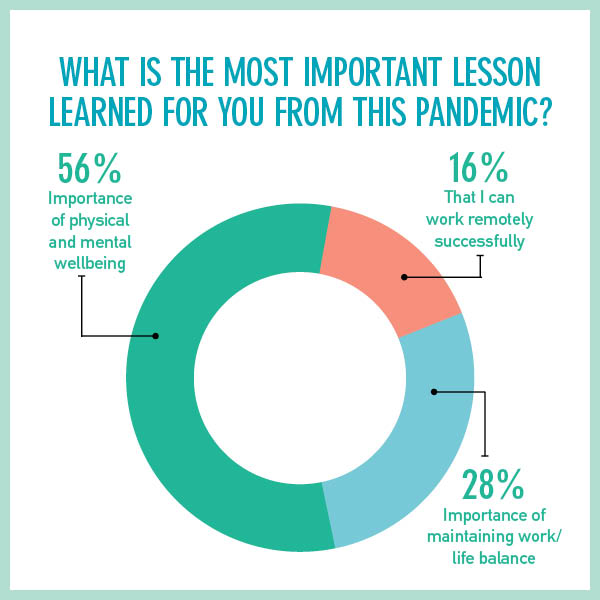 WHAT IS THE MOST IMPORTANT LESSON LEARNED FOR YOU FROM THIS PANDEMIC?

56%
Importance of physical and mental wellbeing

16%
That I can work remotely successfully

28%
Importance of maintaining work/ life balance