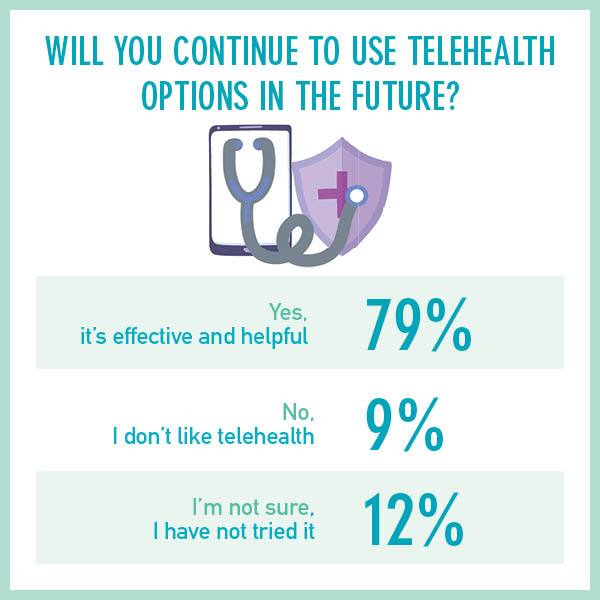 WILL YOU CONTINUE TO USE TELEHEALTH OPTIONS IN THE FUTURE?

Yes, it's effective and helpful 79%

No, I don't like telehealth 9%

I'm not sure, I have not tried it 12%