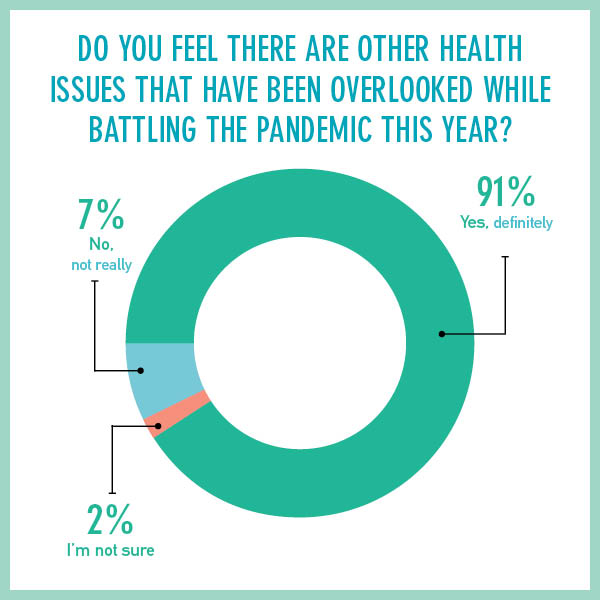 DO YOU FEEL THERE ARE OTHER HEALTH ISSUES THAT HAVE BEEN OVERLOOKED WHILE BATTLING THE PANDEMIC THIS YEAR?

7%
No, not really

91%
Yes, definitely

2%
I'm not sure