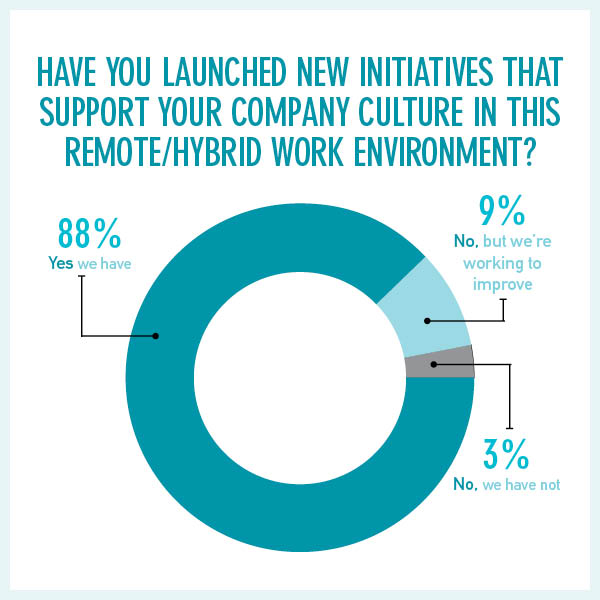 HAVE YOU LAUNCHED NEW INITIATIVES THAT SUPPORT YOUR COMPANY CULTURE IN THIS REMOTE/HYBRID WORK ENVIRONMENT?

88%
Yes we have

9%
No, but we're working to improve

3%
No, we have not