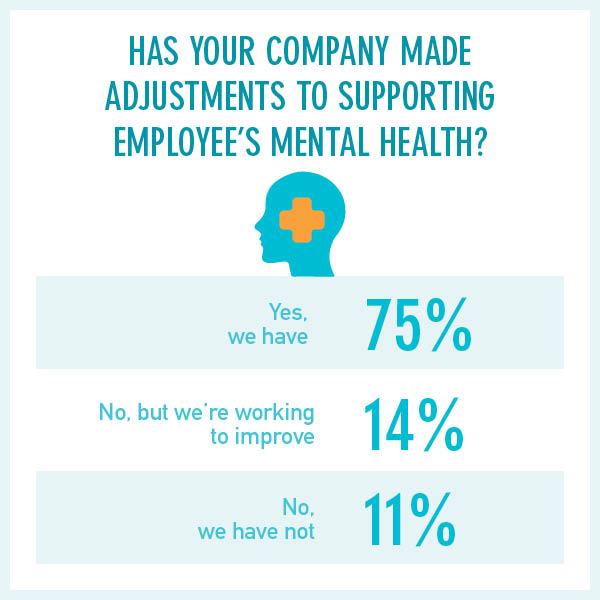 HAS YOUR COMPANY MADE ADJUSTMENTS TO SUPPORTING EMPLOYEE'S MENTAL HEALTH?

Yes, we have 75%

No, but we're working to improve 14%

No, we have not 11%