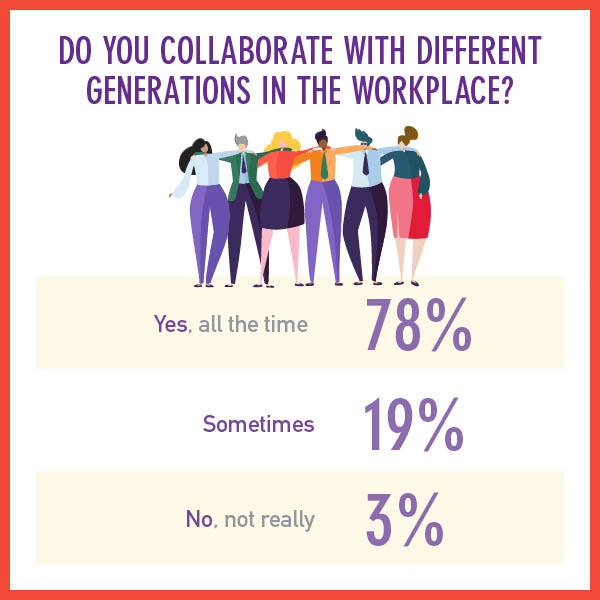 DO YOU COLLABORATE WITH DIFFERENT GENERATIONS IN THE WORKPLACE?

Yes, all the time 78%

Sometimes 19%

No, not really 3%