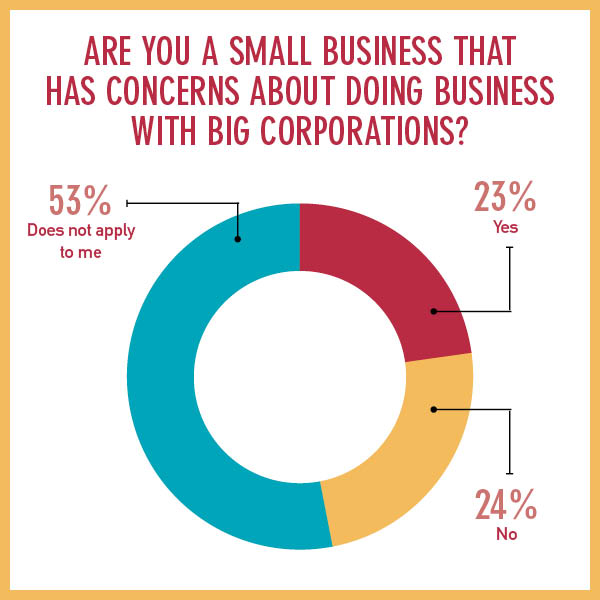 ARE YOU A SMALL BUSINESS THAT HAS CONCERNS ABOUT DOING BUSINESS WITH BIG CORPORATIONS?

53%
Does not apply to me

23%
Yes

24%
No