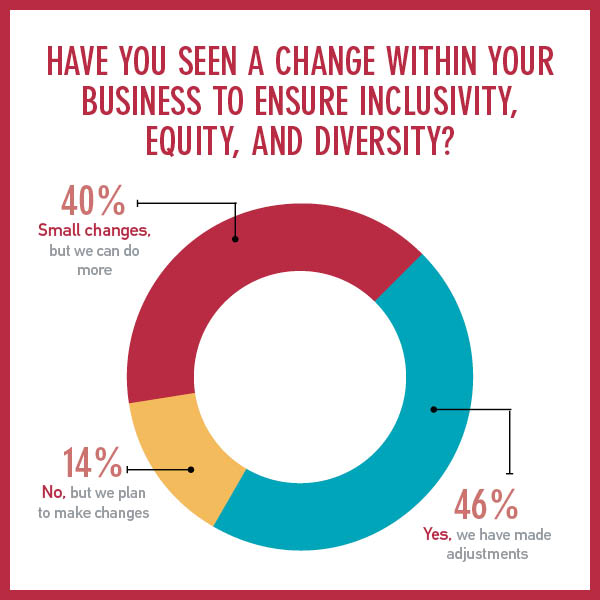 HAVE YOU SEEN A CHANGE WITHIN YOUR BUSINESS TO ENSURE INCLUSIVITY, EQUITY, AND DIVERSITY?

40%
Small changes, but we can do more

14%
No, but we plan to make changes

46%
Yes, we have made adjustments