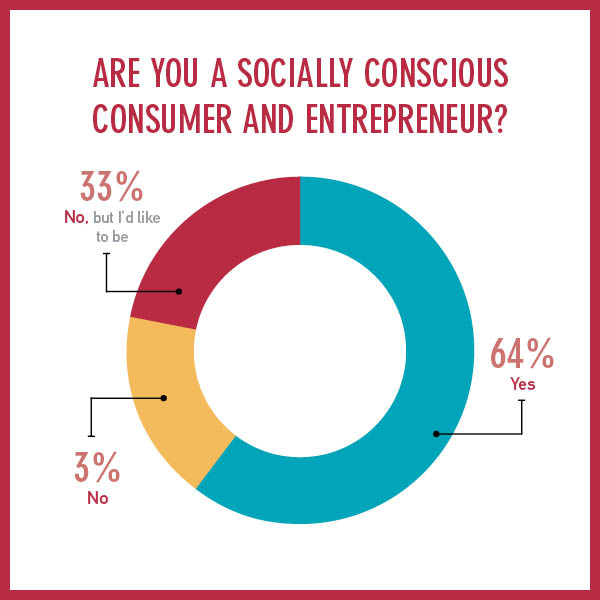 ARE YOU A SOCIALLY CONSCIOUS CONSUMER AND ENTREPRENEUR?

33%
No, but I'd like to be

64%
Yes

3%
No